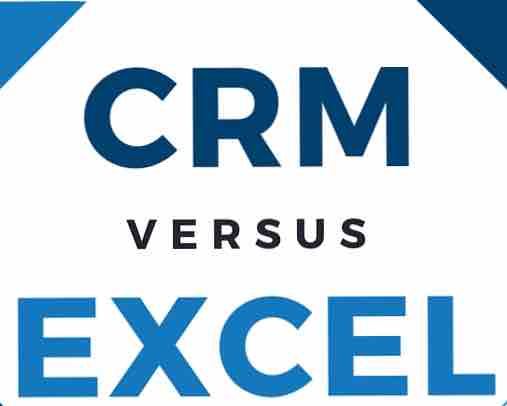 CRM

VERSUS

EXCEL